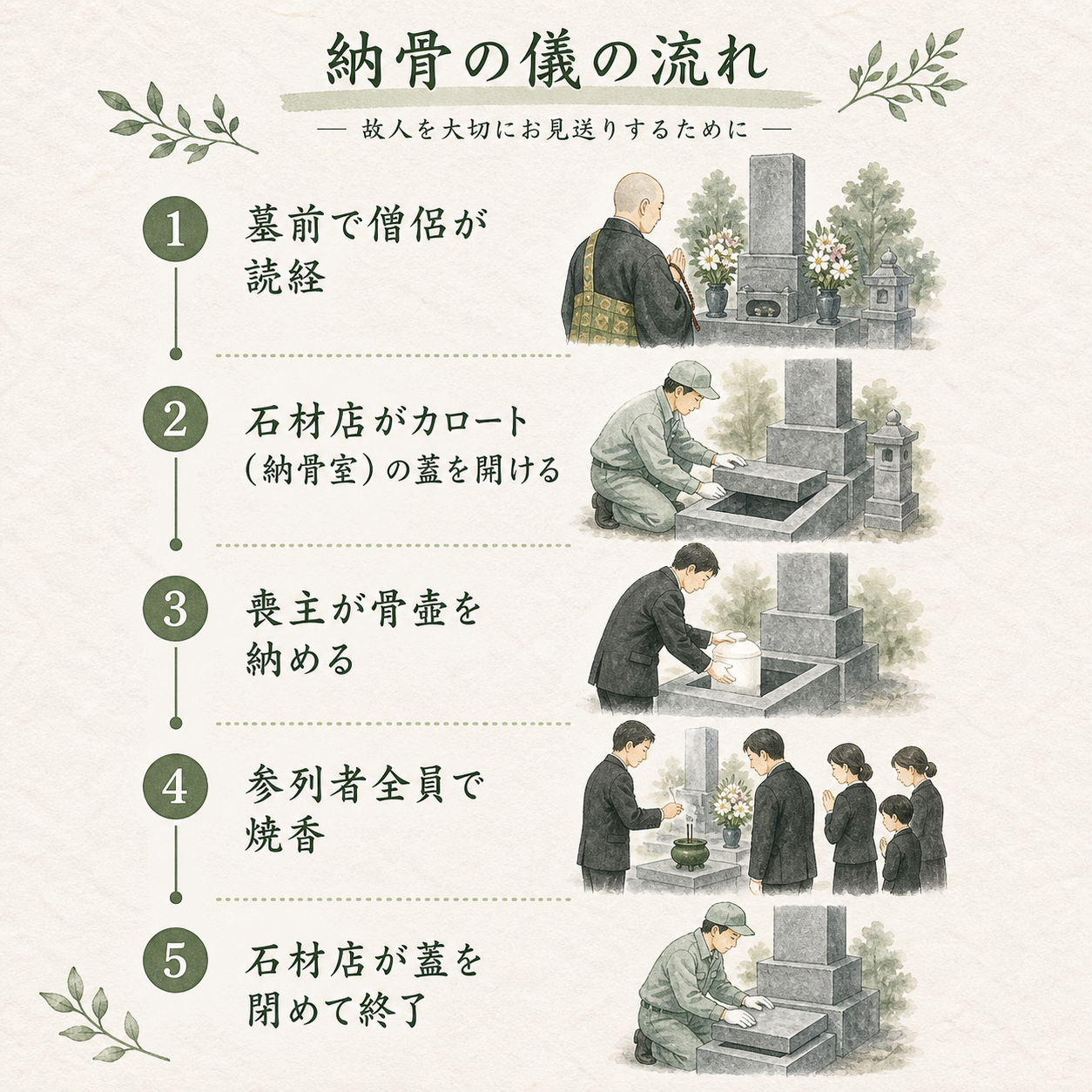 納骨の儀の流れ

— 故人を大切にお見送りするために —

1
墓前で僧侶が読経

2
石材店がカロート（納骨室）の蓋を開ける

3
喪主が骨壺を納める

4
参列者全員で焼香

5
石材店が蓋を閉めて終了